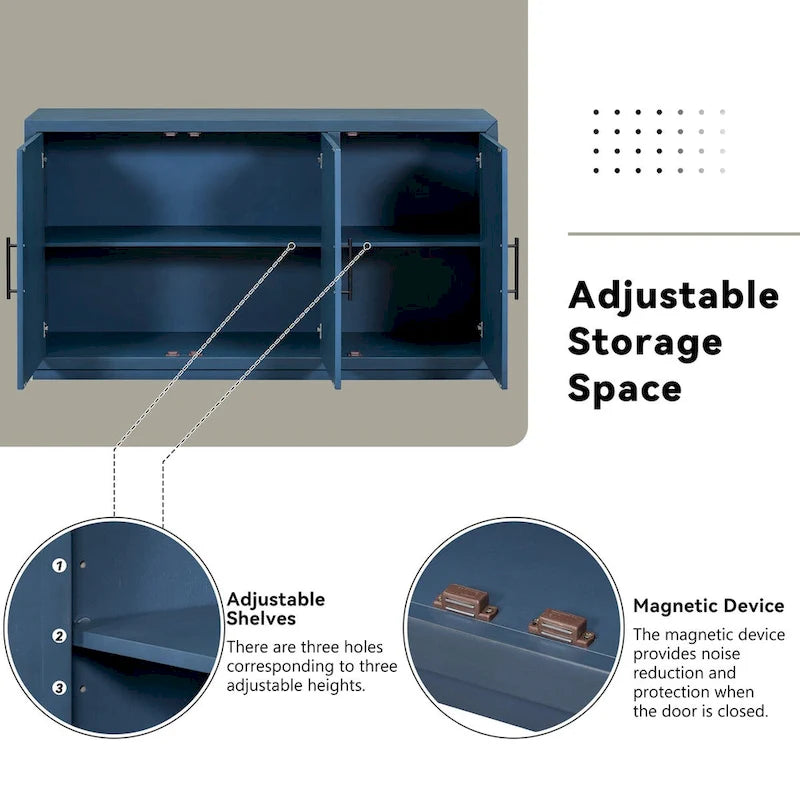 Adjustable Storage Space

1
2
3

Adjustable Shelves
There are three holes corresponding to three adjustable heights.

Magnetic Device
The magnetic device provides noise reduction and protection when the door is closed.